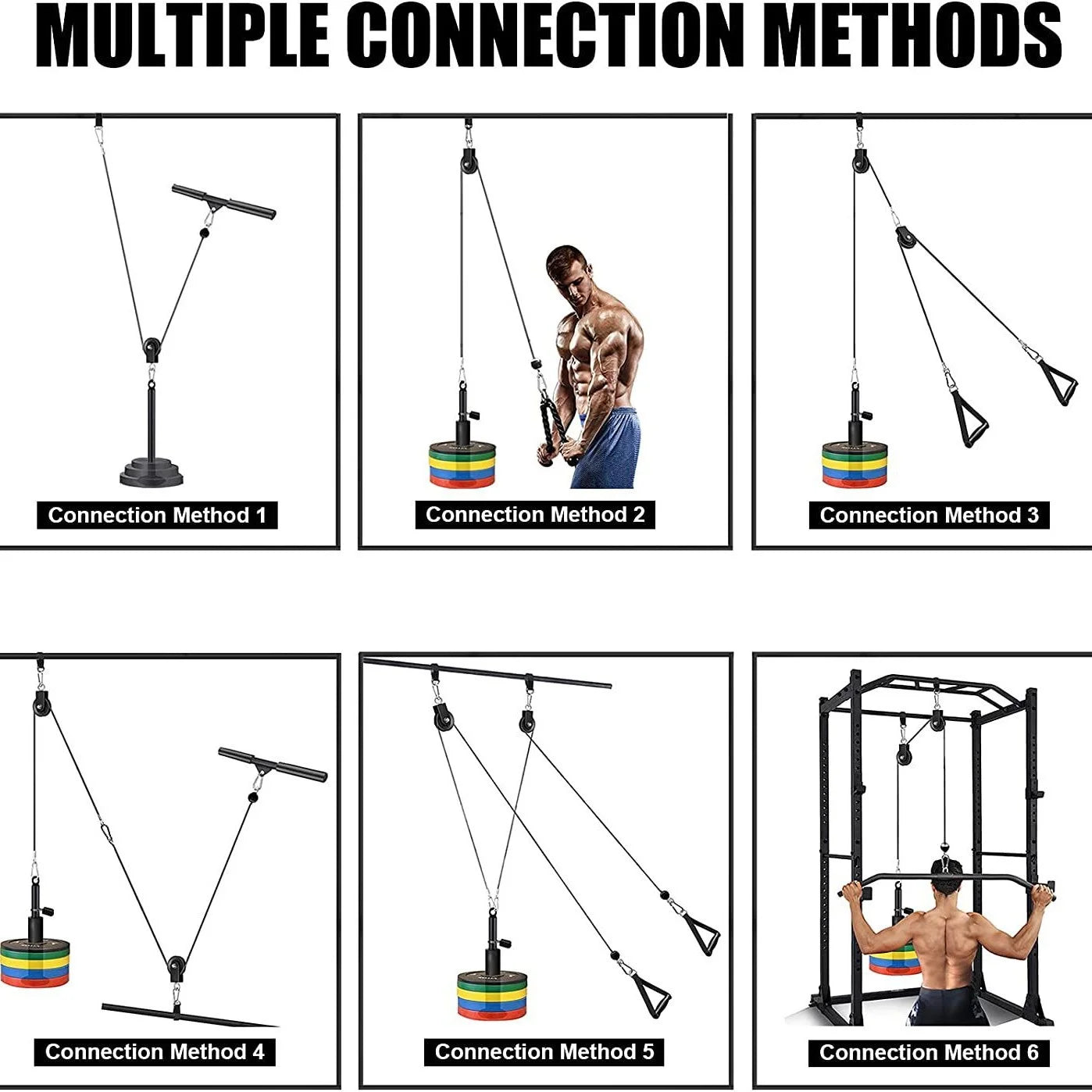 MULTIPLE CONNECTION METHODS

Connection Method 1

Connection Method 2

Connection Method 3

Connection Method 4

Connection Method 5

Connection Method 6