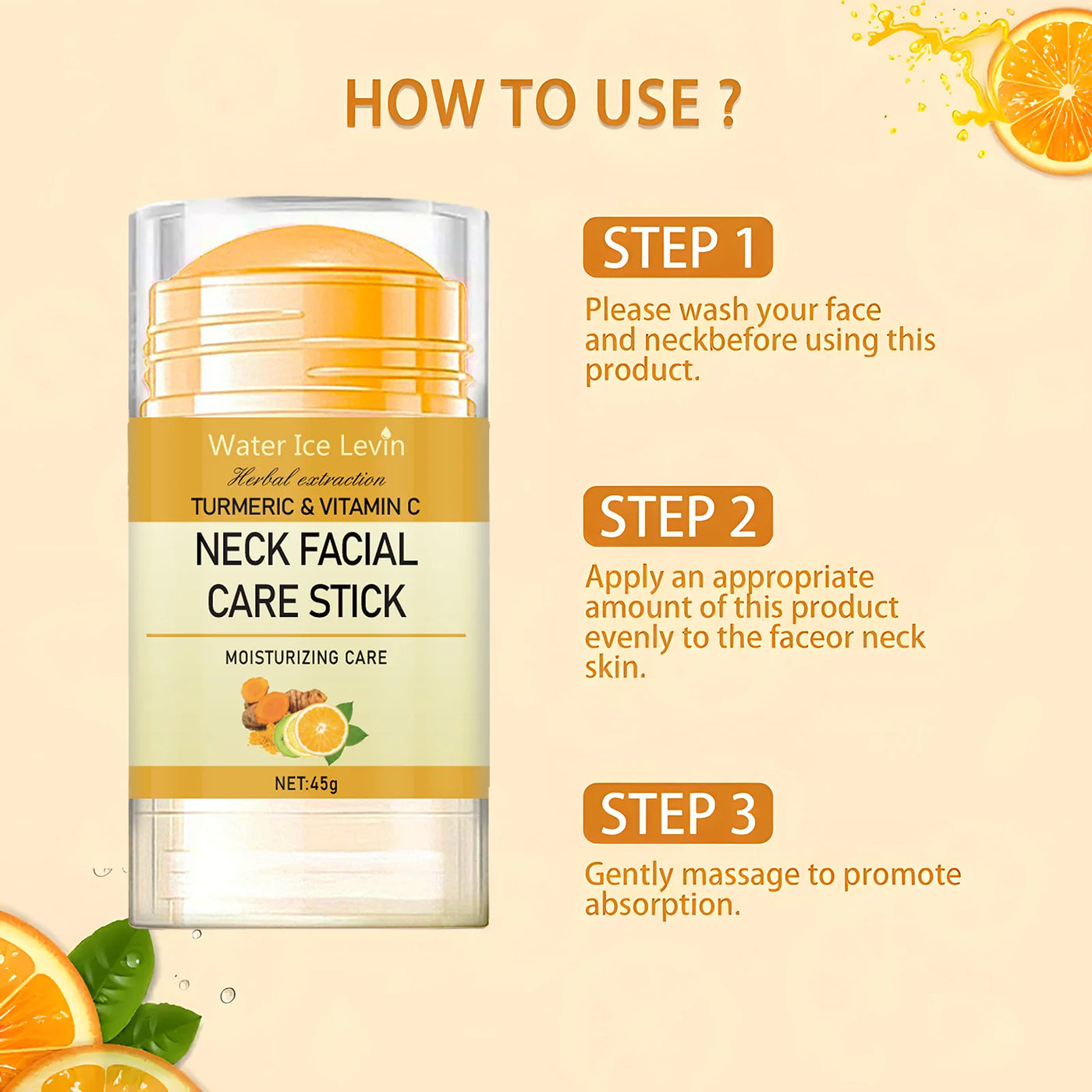 HOW TO USE ?

Water Ice Levin
Herbal extraction
TURMERIC & VITAMIN C
NECK FACIAL CARE STICK
MOISTURIZING CARE
NET:45g

STEP 1
Please wash your face and neckbefore using this product.

STEP 2
Apply an appropriate amount of this product evenly to the faceor neck skin.

STEP 3
Gently massage to promote absorption.