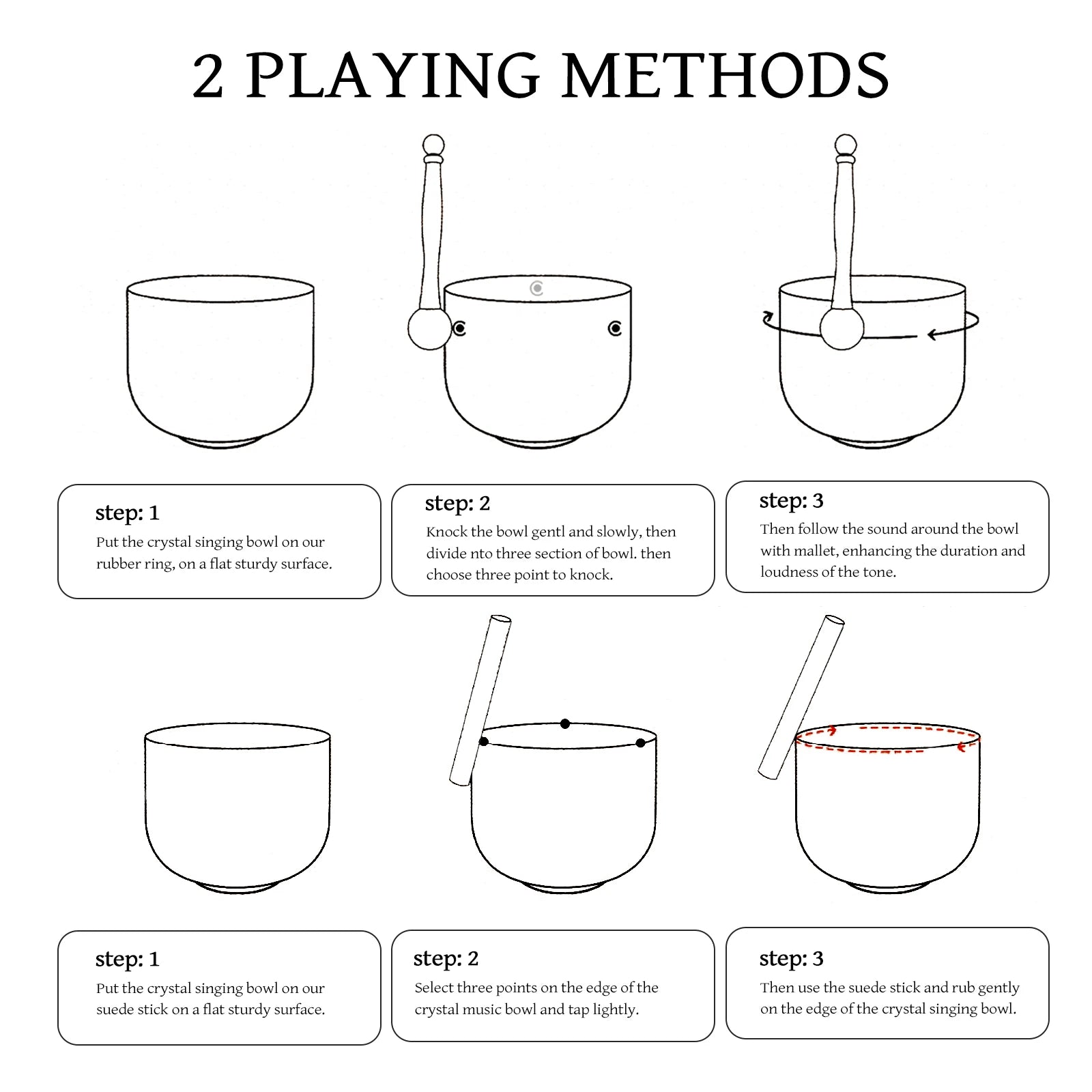 2 PLAYING METHODS

step: 1
Put the crystal singing bowl on our rubber ring, on a flat sturdy surface.

step: 2
Knock the bowl gentl and slowly, then divide nto three section of bowl. then choose three point to knock.

step: 3
Then follow the sound around the bowl with mallet, enhancing the duration and loudness of the tone.

step: 1
Put the crystal singing bowl on our suede stick on a flat sturdy surface.

step: 2
Select three points on the edge of the crystal music bowl and tap lightly.

step: 3
Then use the suede stick and rub gently on the edge of the crystal singing bowl.