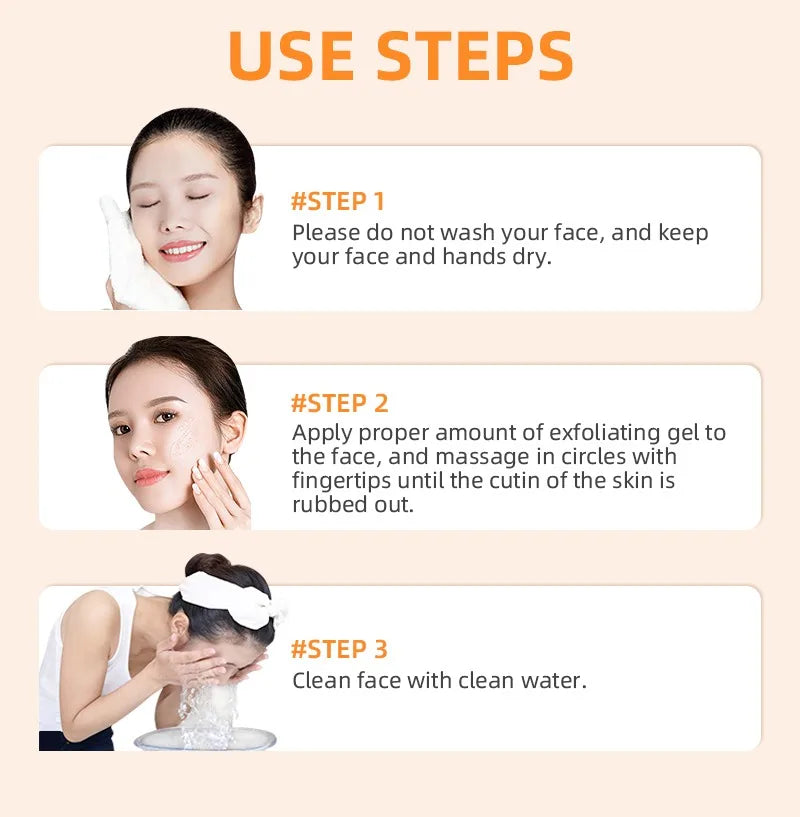 USE STEPS

#STEP 1
Please do not wash your face, and keep your face and hands dry.

#STEP 2
Apply proper amount of exfoliating gel to the face, and massage in circles with fingertips until the cutin of the skin is rubbed out.

#STEP 3
Clean face with clean water.